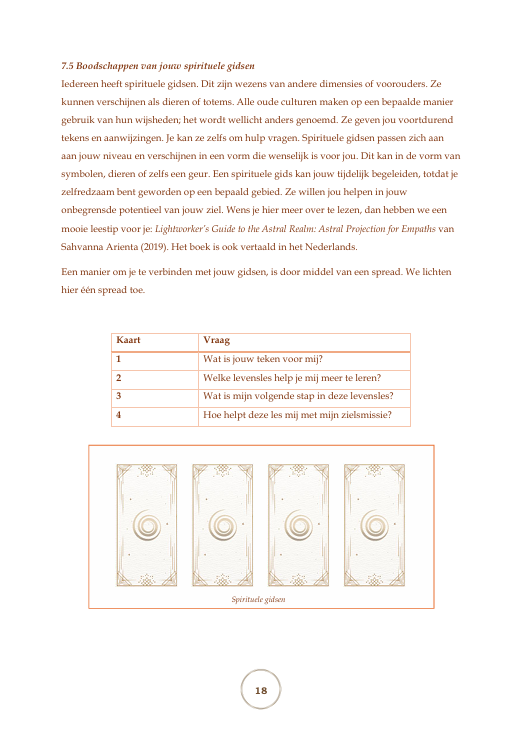 7.5 Boodschappen van jouw spirituele gidsen

Iedereen heeft spirituele gidsen. Dit zijn wezens van andere dimensies of voorouders. Ze kunnen verschijnen als dieren of totems. Alle oude culturen maken op een bepaalde manier gebruik van hun wijsheden; het wordt wellicht anders genoemd. Ze geven jou voortdurend tekens en aanwijzingen. Je kan ze zelfs om hulp vragen. Spirituele gidsen passen zich aan aan jouw niveau en verschijnen in een vorm die wenselijk is voor jou. Dit kan in de vorm van symbolen, dieren of zelfs een geur. Een spirituele gids kan jouw tijdelijk begeleiden, totdat je zelfredzaam bent geworden op een bepaald gebied. Ze willen jou helpen in jouw onbegrensde potentieel van jouw ziel. Wens je hier meer over te lezen, dan hebben we een mooie leestip voor je: Lightworker's Guide to the Astral Realm: Astral Projection for Empaths van Sahvanna Arienta (2019). Het boek is ook vertaald in het Nederlands.

Een manier om je te verbinden met jouw gidsen, is door middel van een spread. We lichten hier één spread toe.

| Kaart | Vraag |
|---|---|
| 1 | Wat is jouw teken voor mij? |
| 2 | Welke levensles help je mij meer te leren? |
| 3 | Wat is mijn volgende stap in deze levensles? |
| 4 | Hoe helpt deze les mij met mijn zielsmissie? |

Spirituele gidsen

18